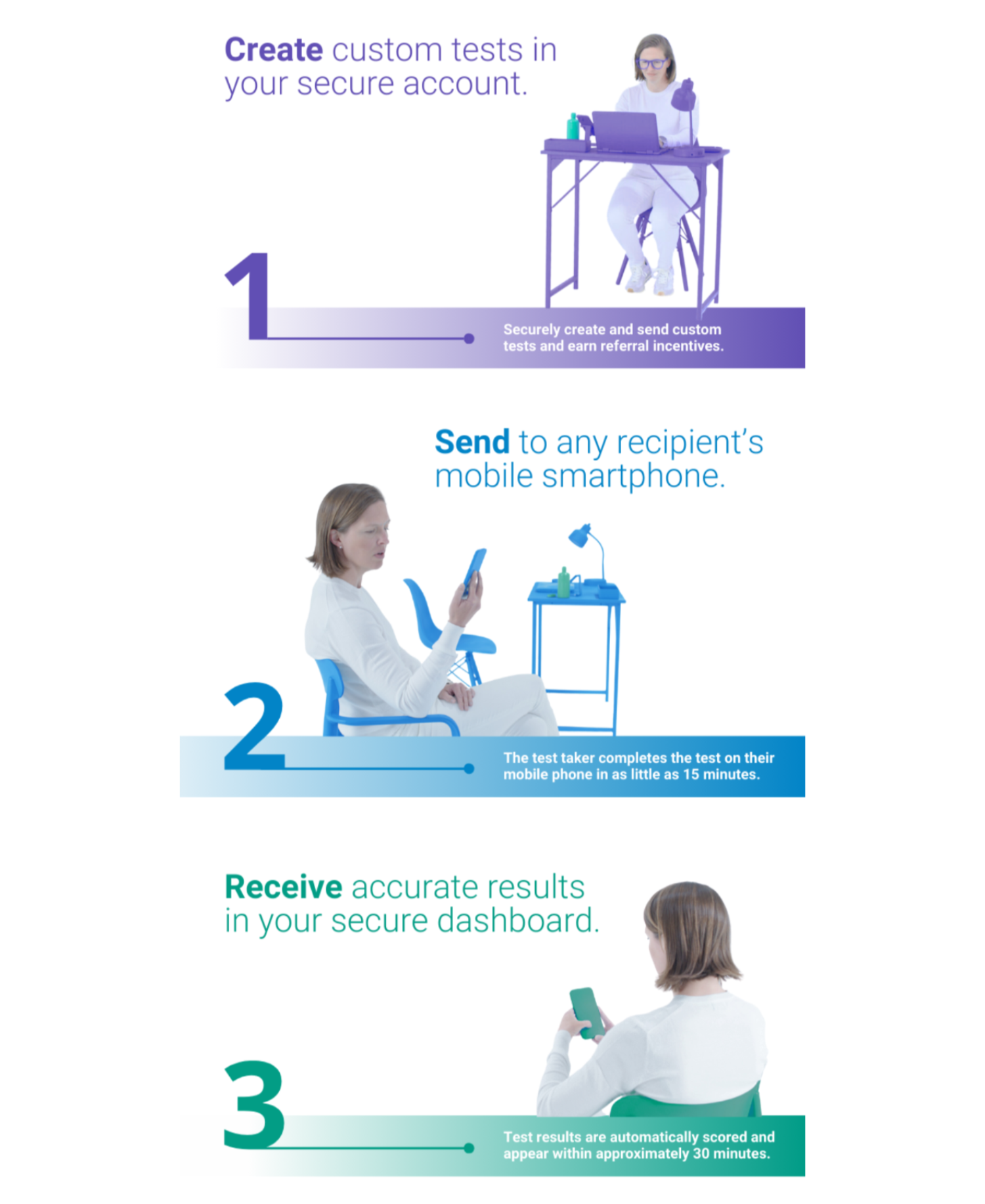 Create custom tests in your secure account.

1

Securely create and send custom tests and earn referral incentives.

Send to any recipient's mobile smartphone.

2

The test taker completes the test on their mobile phone in as little as 15 minutes.

Receive accurate results in your secure dashboard.

3

Test results are automatically scored and appear within approximately 30 minutes.